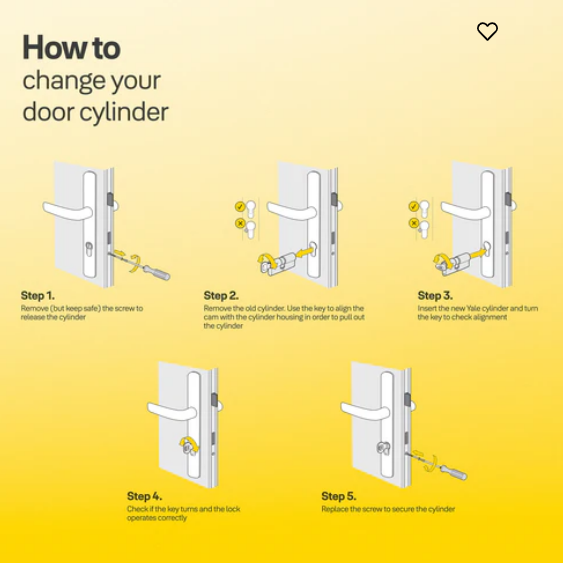 How to
change your door cylinder

Step 1.
Remove (but keep safe) the screw to release the cylinder

Step 2.
Remove the old cylinder. Use the key to align the cam with the cylinder housing in order to pull out the cylinder

Step 3.
Insert the new Yale cylinder and turn the key to check alignment

Step 4.
Check if the key turns and the lock operates correctly

Step 5.
Replace the screw to secure the cylinder