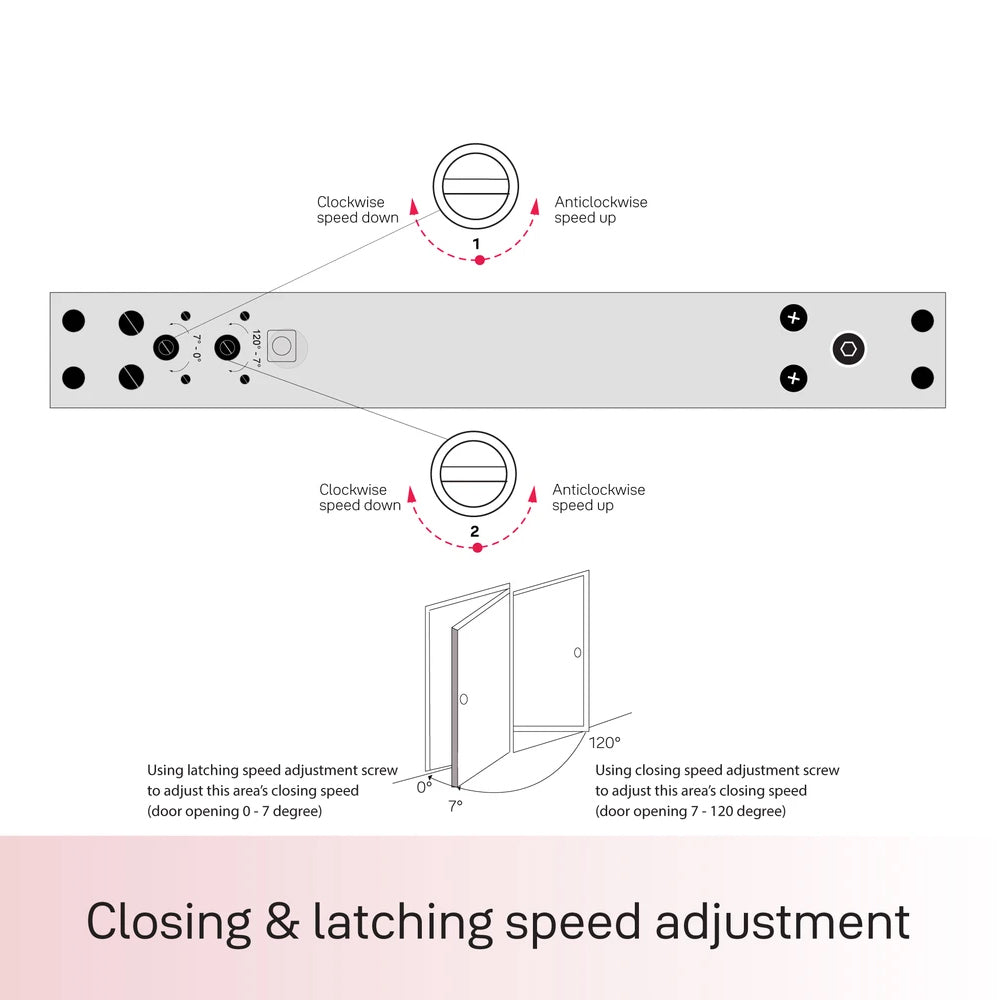 Clockwise speed down

Anticlockwise speed up

1

7° - 0°

120° - 7°

Clockwise speed down

Anticlockwise speed up

2

120°

0°

7°

Using latching speed adjustment screw to adjust this area's closing speed (door opening 0 - 7 degree)

Using closing speed adjustment screw to adjust this area's closing speed (door opening 7 - 120 degree)

Closing & latching speed adjustment